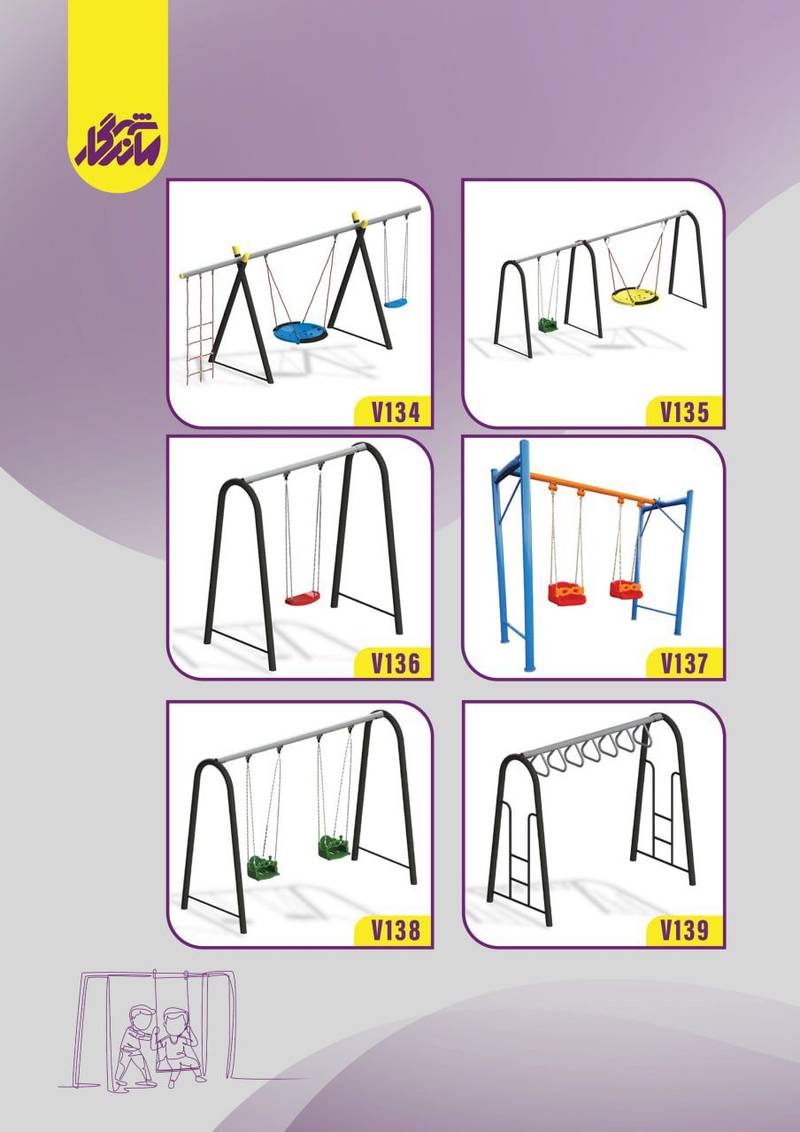 ماندگار

V134

V135

V136

V137

V138

V139